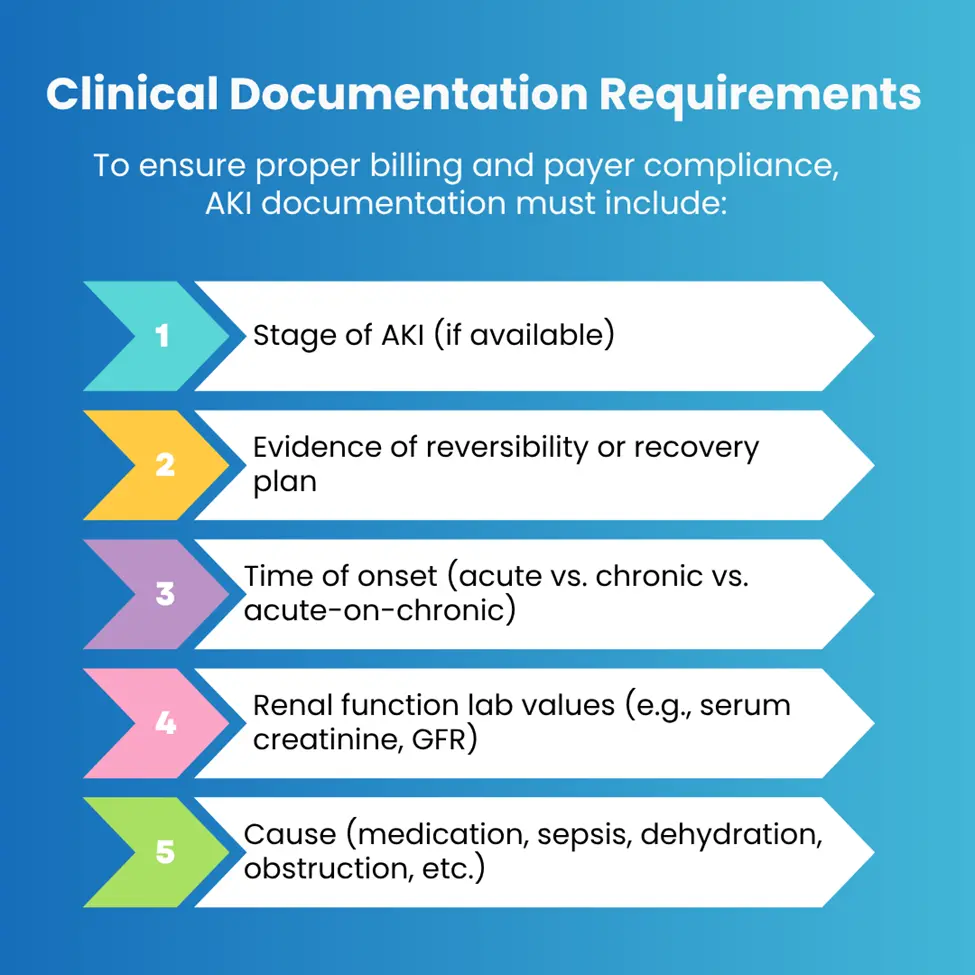 Clinical Documentation Requirements

To ensure proper billing and payer compliance, AKI documentation must include:

1 Stage of AKI (if available)

2 Evidence of reversibility or recovery plan

3 Time of onset (acute vs. chronic vs. acute-on-chronic)

4 Renal function lab values (e.g., serum creatinine, GFR)

5 Cause (medication, sepsis, dehydration, obstruction, etc.)